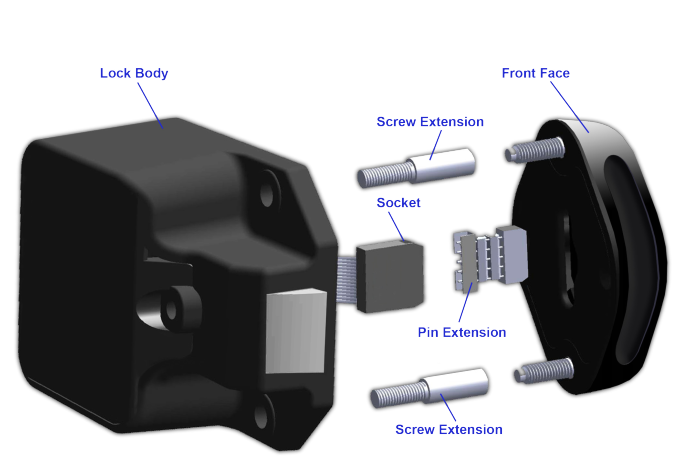 Lock Body

Front Face

Screw Extension

Socket

Pin Extension

Screw Extension