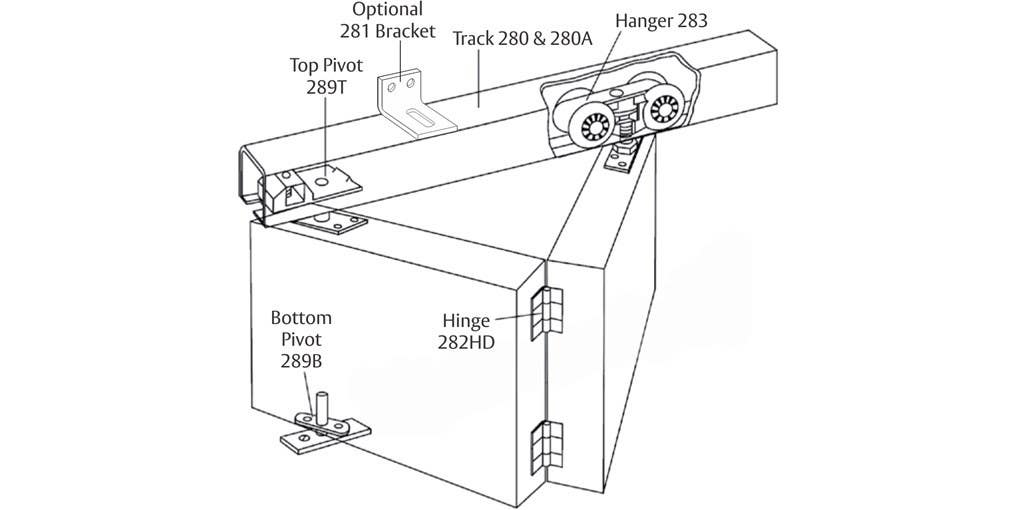 Optional
281 Bracket

Track 280 & 280A

Hanger 283

Top Pivot
289T

Bottom
Pivot
289B

Hinge
282HD