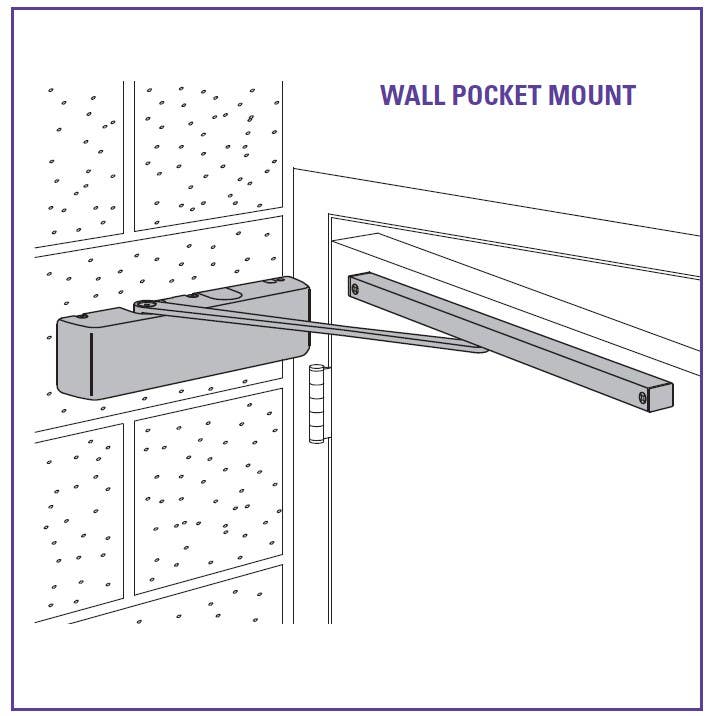 WALL POCKET MOUNT