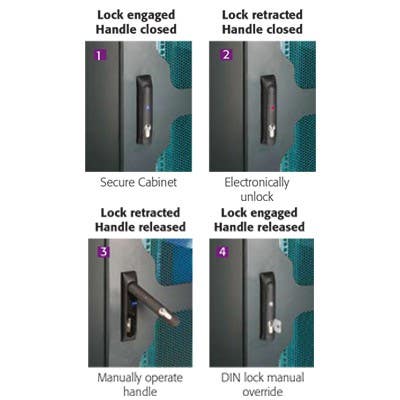 Lock engaged
Handle closed

1

Secure Cabinet

Lock retracted
Handle closed

2

Electronically unlock

Lock retracted
Handle released

3

Manually operate handle

Lock engaged
Handle released

4

DIN lock manual override