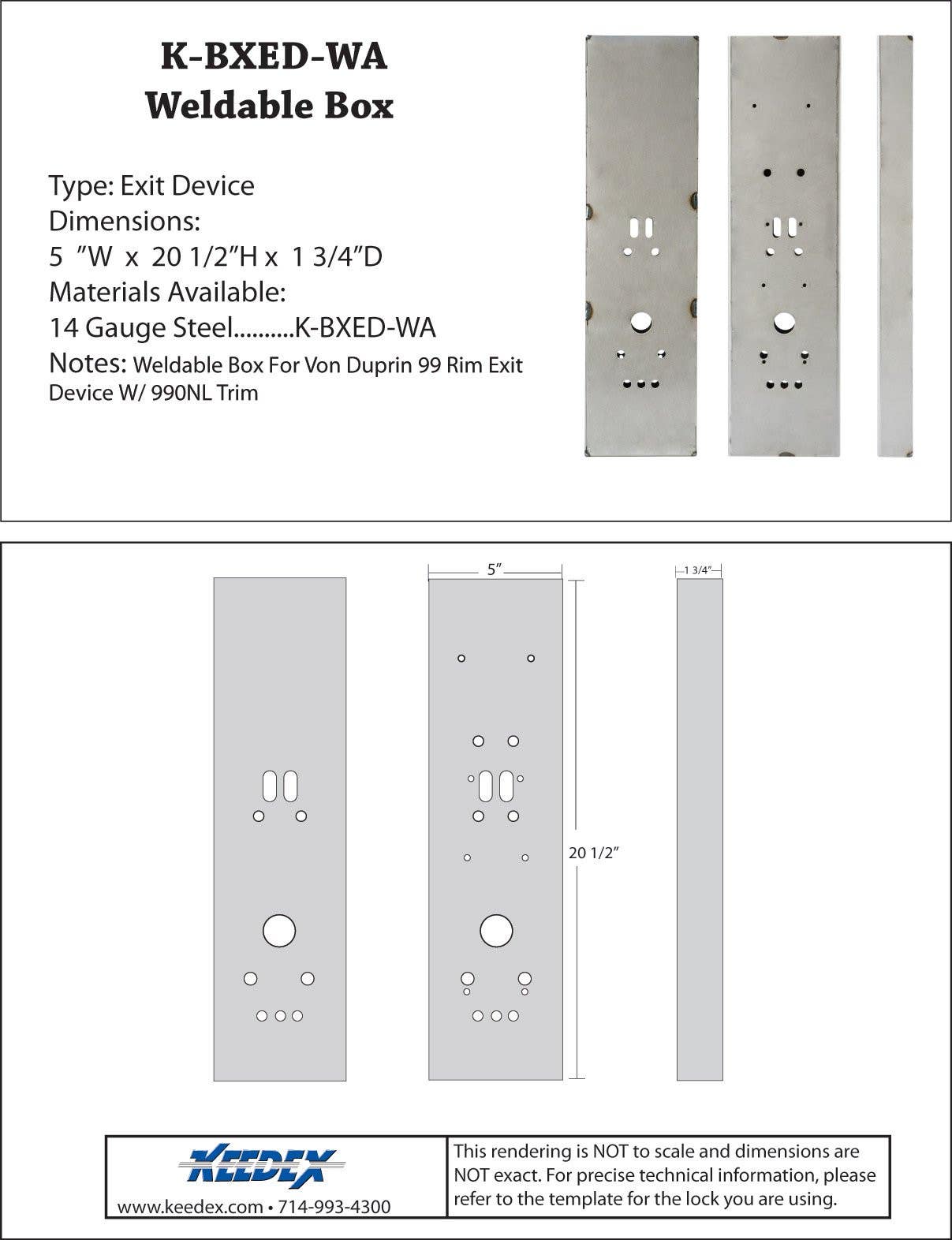 K-BXED-WA
Weldable Box

Type: Exit Device
Dimensions:
5 ”W x 20 1/2”H x 1 3/4”D
Materials Available:
14 Gauge Steel..........K-BXED-WA
Notes: Weldable Box For Von Duprin 99 Rim Exit Device W/ 990NL Trim

5”

1 3/4”

20 1/2”

KEEDEX
www.keedex.com • 714-993-4300

This rendering is NOT to scale and dimensions are NOT exact. For precise technical information, please refer to the template for the lock you are using.