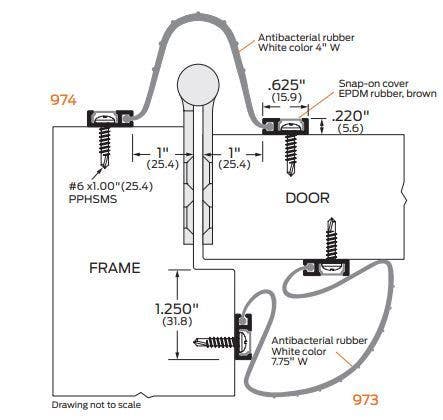 Antibacterial rubber
White color 4" W

974

.625"
(15.9)

Snap-on cover
EPDM rubber, brown

.220"
(5.6)

1"
(25.4)

1"
(25.4)

#6 x1.00"(25.4)
PPHSMS

DOOR

FRAME

1.250"
(31.8)

Antibacterial rubber
White color
7.75" W

973

Drawing not to scale