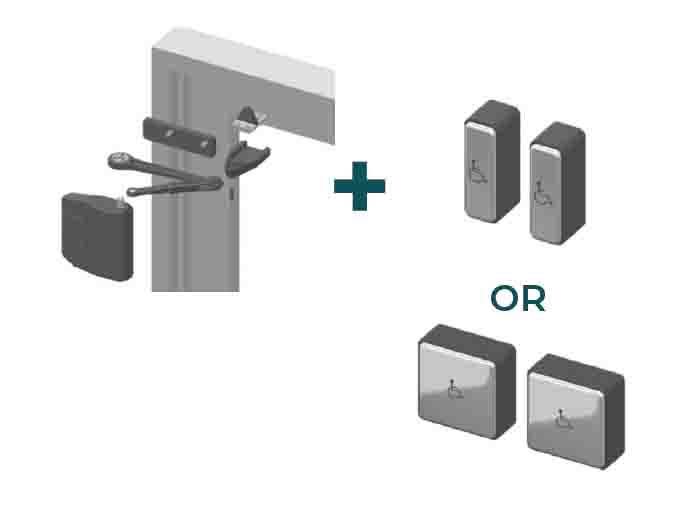 +

OR