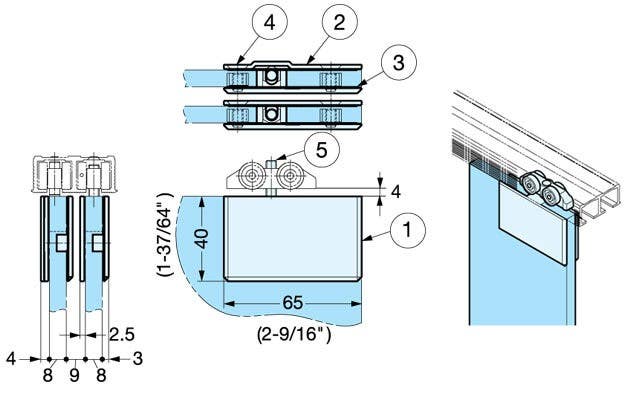 4
2
3
5
4
1
40
(1-37/64")
65
(2-9/16")
2.5
4
3
8
9
8