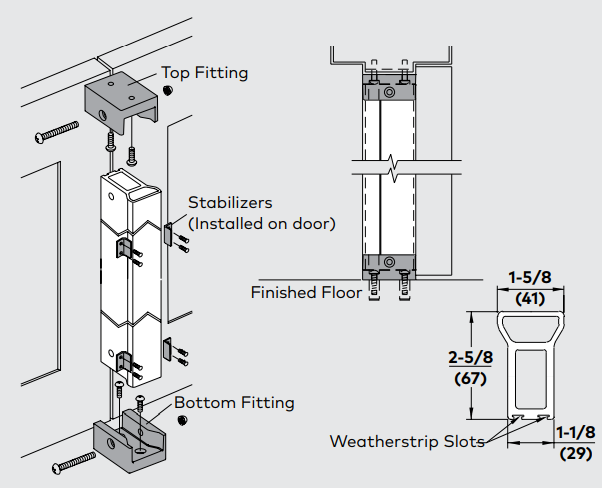 Top Fitting

Stabilizers
(Installed on door)

Bottom Fitting

Finished Floor

1-5/8
(41)

2-5/8
(67)

Weatherstrip Slots

1-1/8
(29)