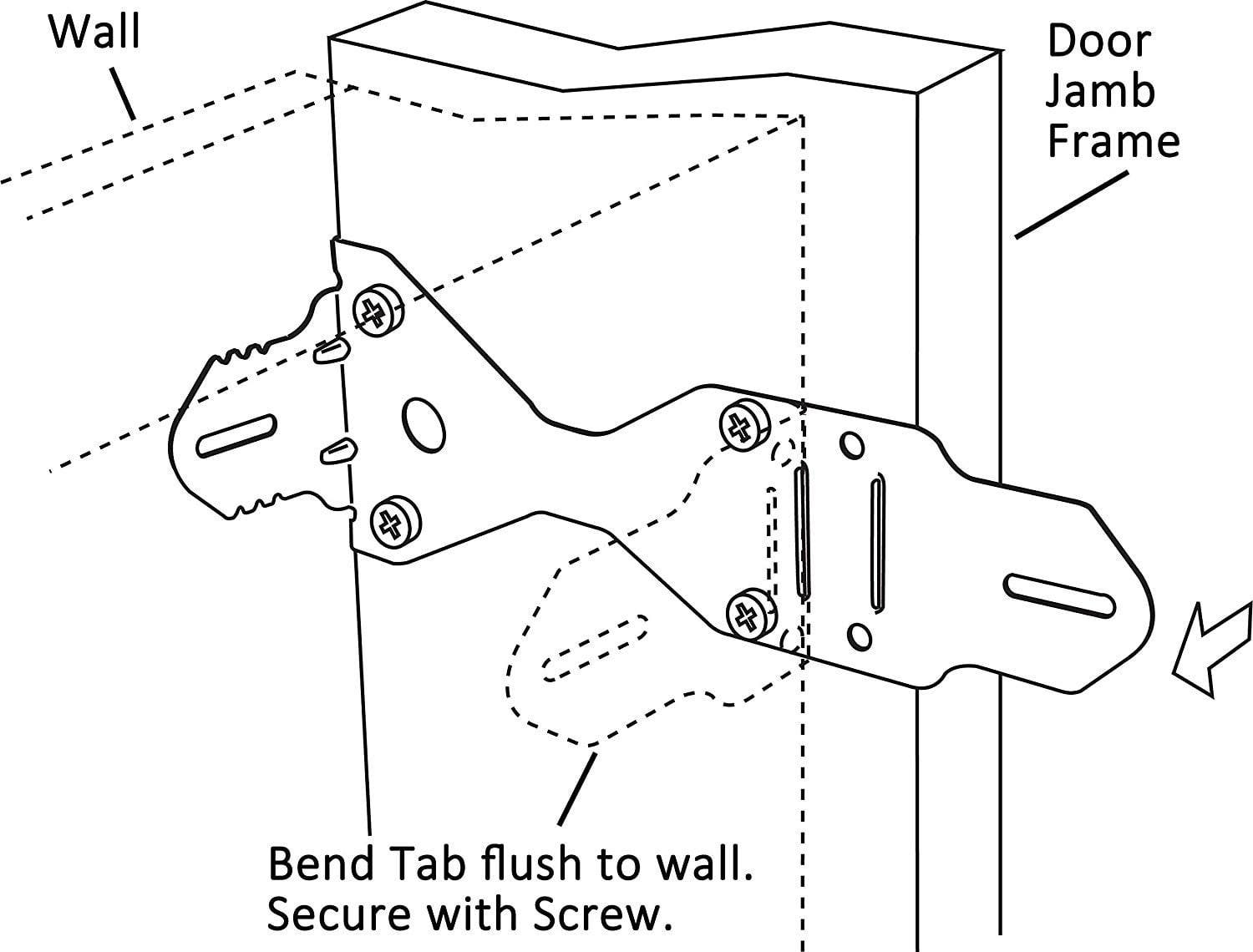 Wall

Door Jamb Frame

Bend Tab flush to wall.
Secure with Screw.